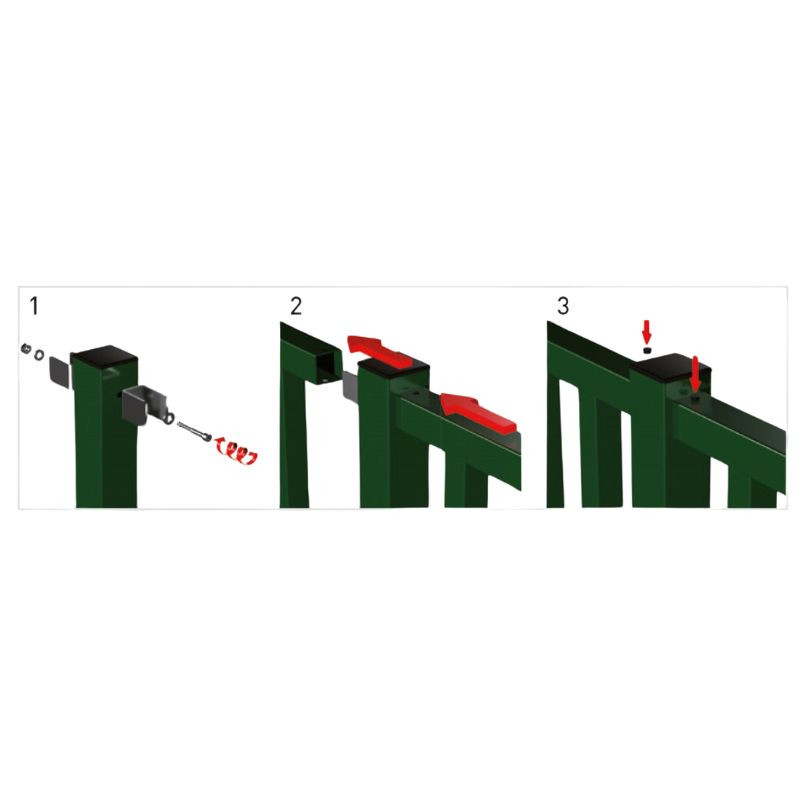 1

2

3